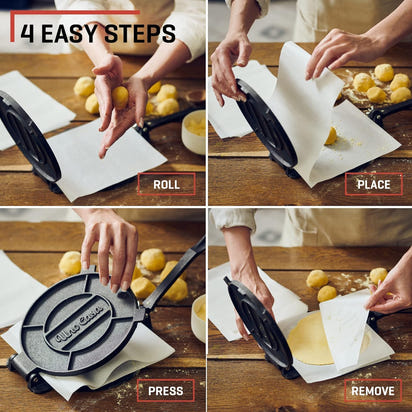 4 EASY STEPS

ROLL

PLACE

Uno Casa

PRESS

REMOVE